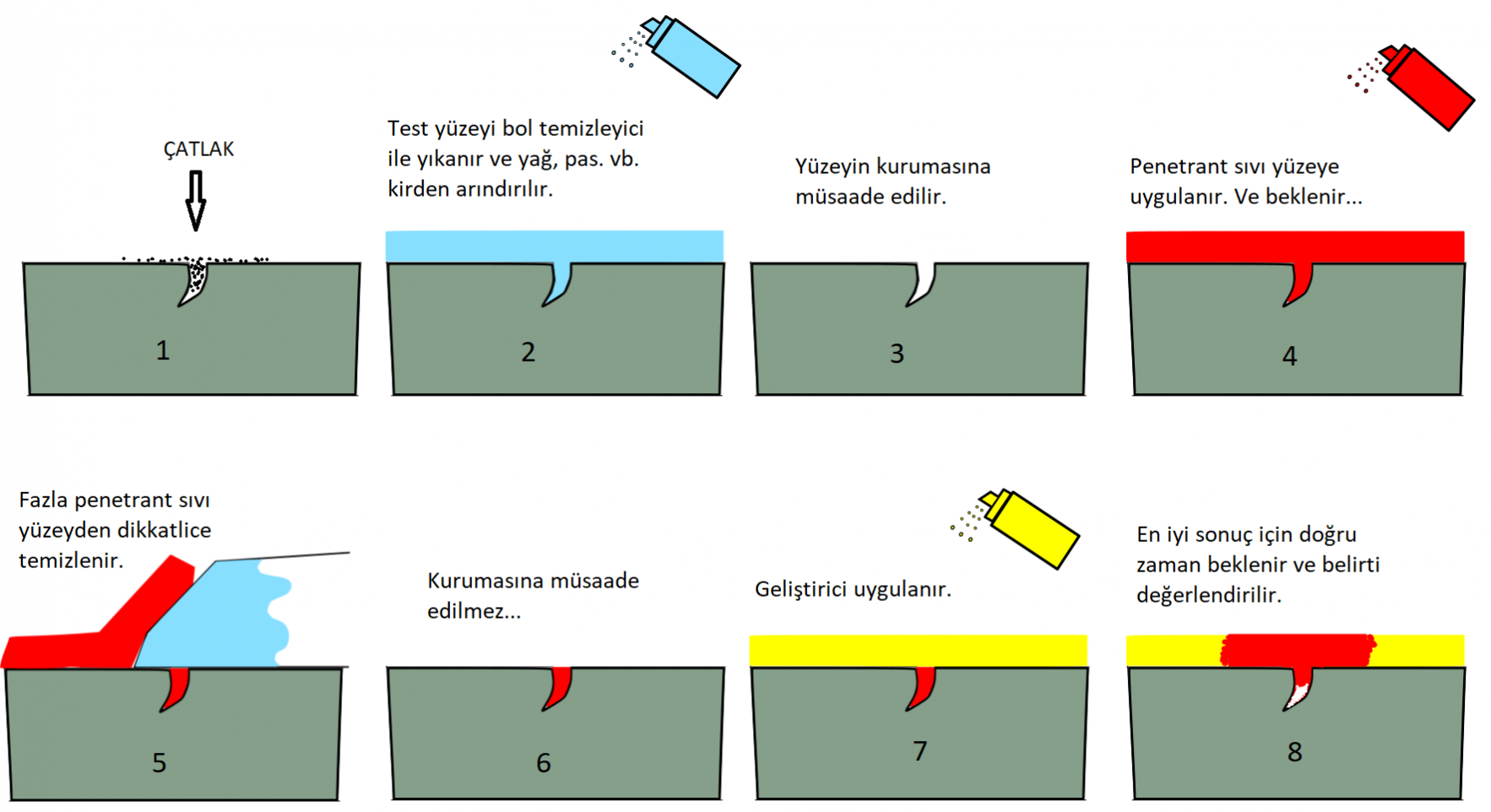 ÇATLAK

1

Test yüzeyi bol temizleyici ile yıkanır ve yağ, pas. vb. kirden arındırılır.

2

Yüzeyin kurumasına müsaade edilir.

3

Penetrant sıvı yüzeye uygulanır. Ve beklenir...

4

Fazla penetrant sıvı yüzeyden dikkatlice temizlenir.

5

Kurumasına müsaade edilmez...

6

Geliştirici uygulanır.

7

En iyi sonuç için doğru zaman beklenir ve belirti değerlendirilir.

8